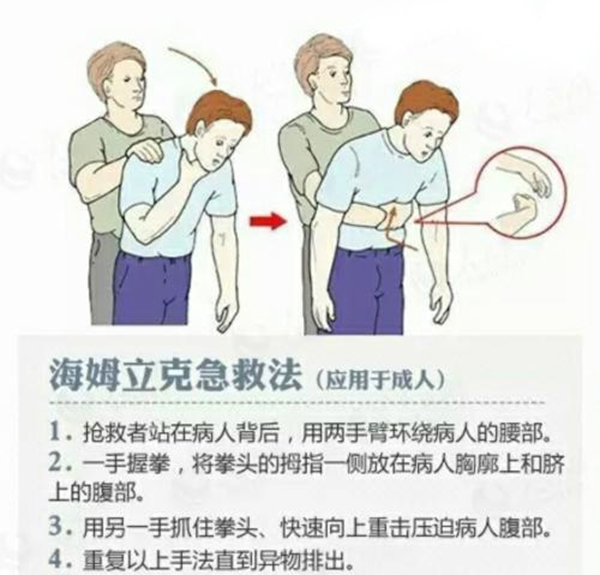 海姆立克急救法（应用于成人）

1. 抢救者站在病人背后，用两手臂环绕病人的腰部。
2. 一手握拳，将拳头的拇指一侧放在病人胸廓上和脐上的腹部。
3. 用另一手抓住拳头、快速向上重击压迫病人腹部。
4. 重复以上手法直到异物排出。